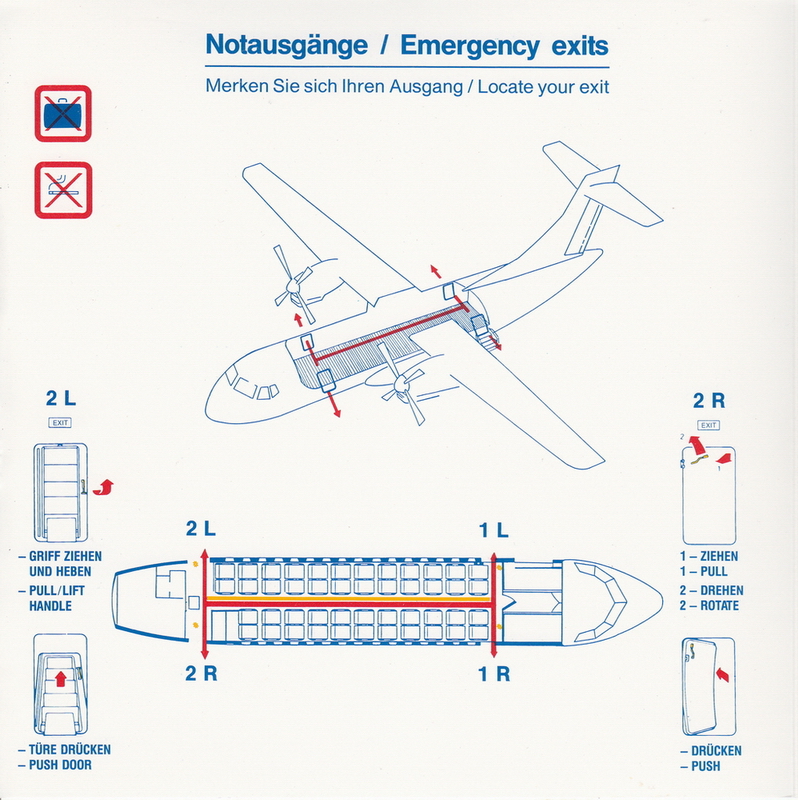 Notausgänge / Emergency exits

Merken Sie sich Ihren Ausgang / Locate your exit

2 L

EXIT

– GRIFF ZIEHEN UND HEBEN
– PULL/LIFT HANDLE

– TÜRE DRÜCKEN
– PUSH DOOR

2 L

1 L

2 R

1 R

2 R

EXIT

2

1

1 – ZIEHEN
1 – PULL
2 – DREHEN
2 – ROTATE

– DRÜCKEN
– PUSH